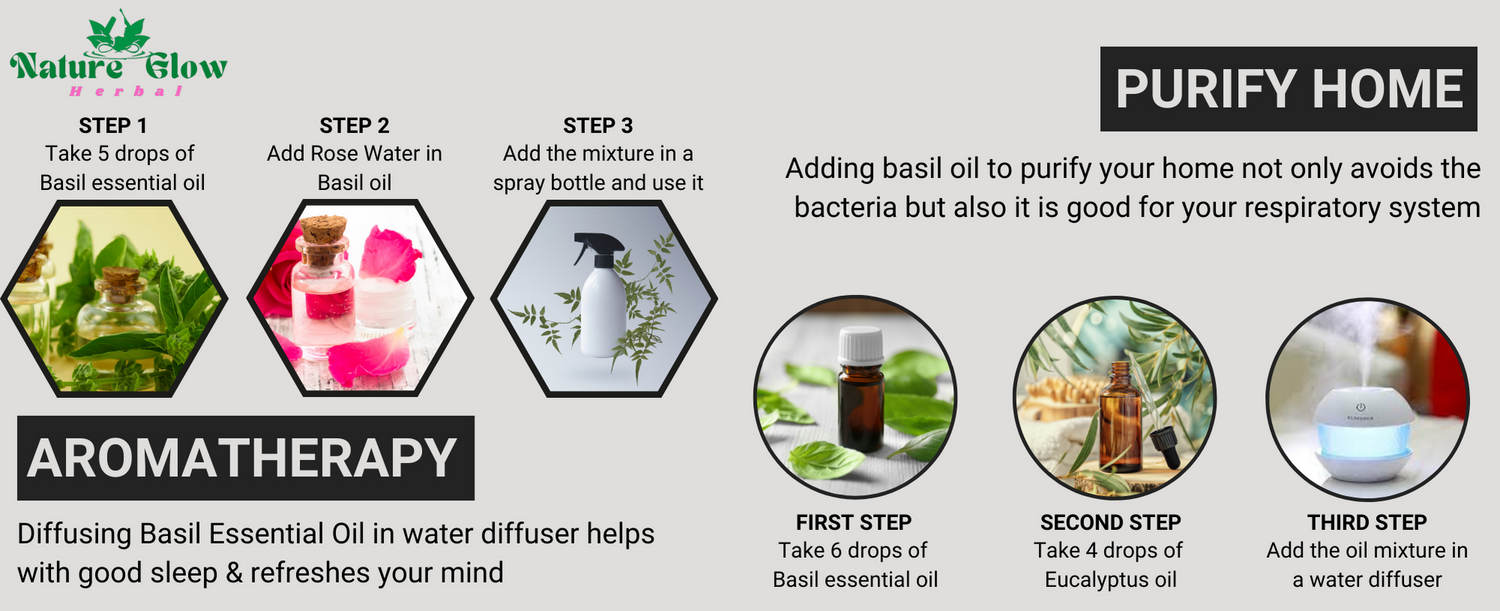 Nature Glow
Herbal

STEP 1
Take 5 drops of Basil essential oil

STEP 2
Add Rose Water in Basil oil

STEP 3
Add the mixture in a spray bottle and use it

AROMATHERAPY

Diffusing Basil Essential Oil in water diffuser helps with good sleep & refreshes your mind

PURIFY HOME

Adding basil oil to purify your home not only avoids the bacteria but also it is good for your respiratory system

FIRST STEP
Take 6 drops of Basil essential oil

SECOND STEP
Take 4 drops of Eucalyptus oil

THIRD STEP
Add the oil mixture in a water diffuser