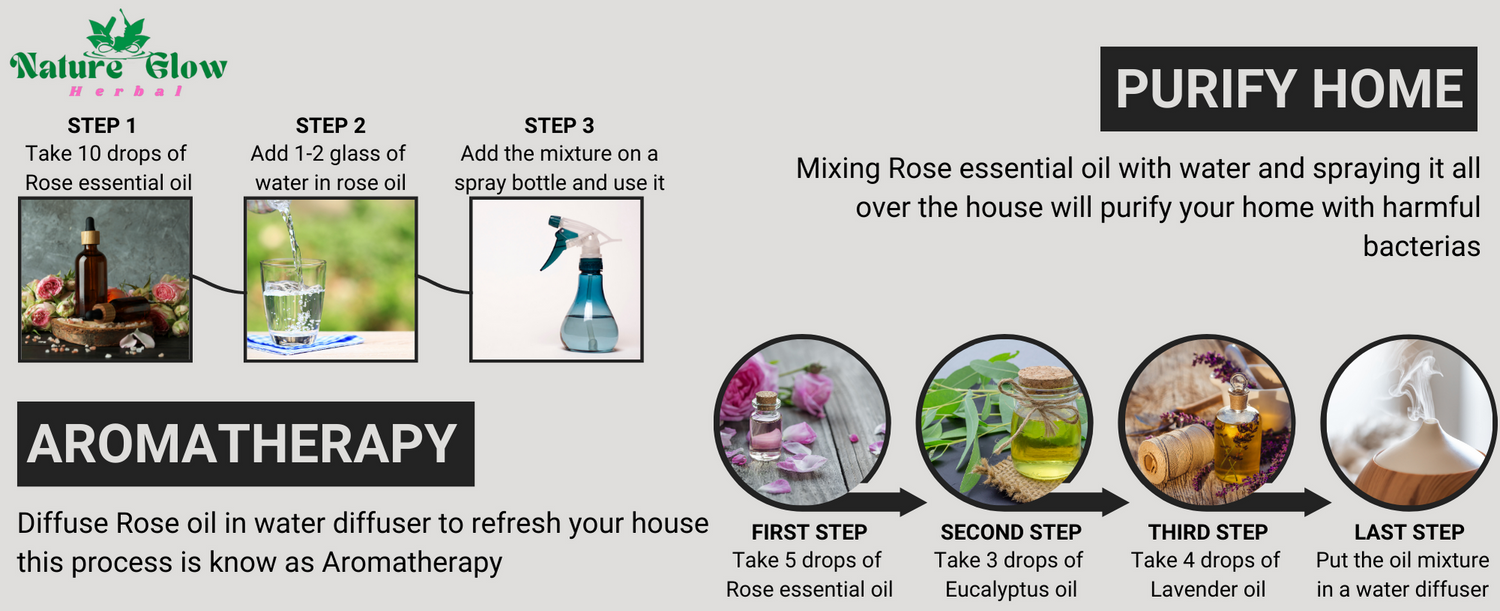 Nature Glow
Herbal

STEP 1
Take 10 drops of Rose essential oil

STEP 2
Add 1-2 glass of water in rose oil

STEP 3
Add the mixture on a spray bottle and use it

PURIFY HOME

Mixing Rose essential oil with water and spraying it all over the house will purify your home with harmful bacterias

AROMATHERAPY

Diffuse Rose oil in water diffuser to refresh your house this process is know as Aromatherapy

FIRST STEP
Take 5 drops of Rose essential oil

SECOND STEP
Take 3 drops of Eucalyptus oil

THIRD STEP
Take 4 drops of Lavender oil

LAST STEP
Put the oil mixture in a water diffuser