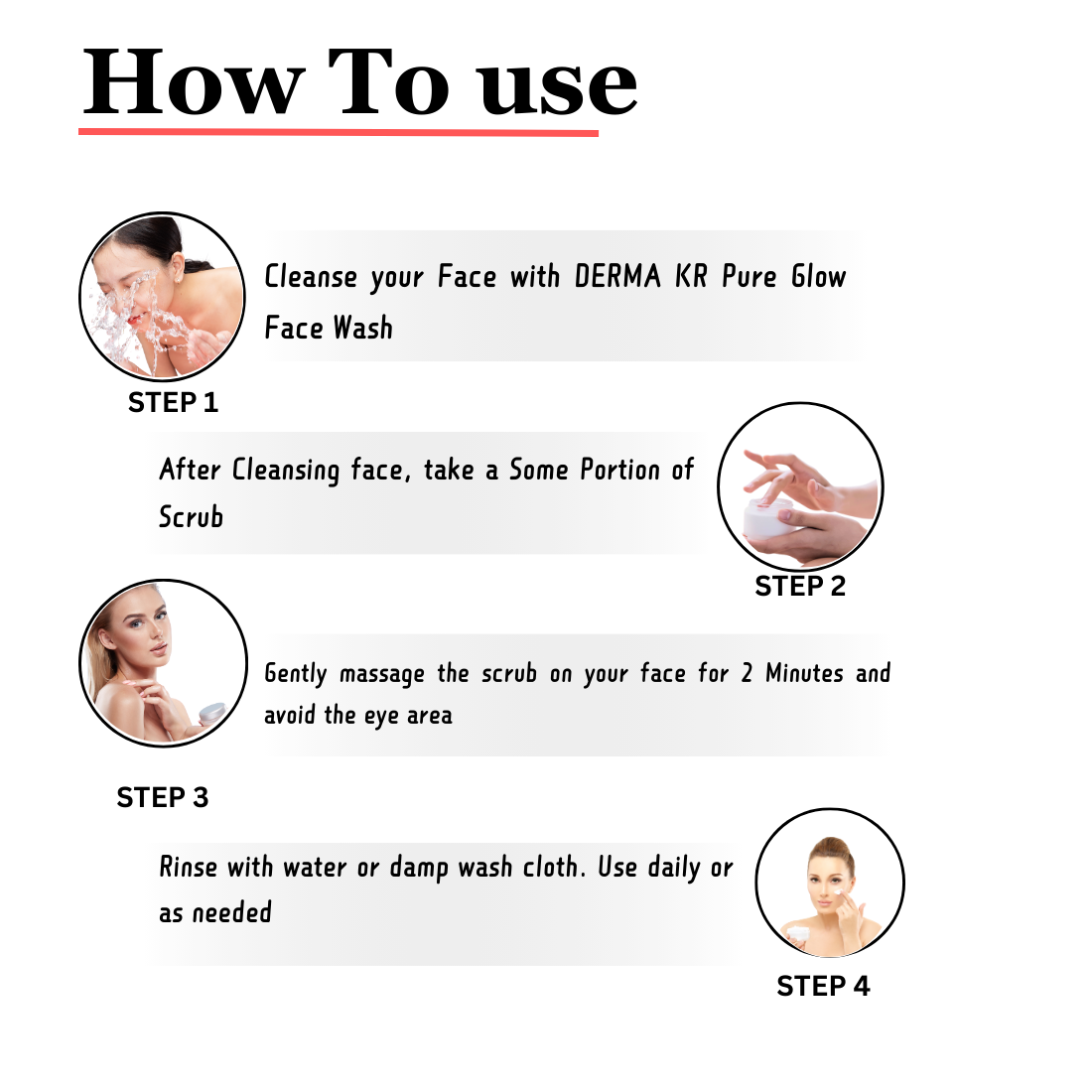 How To use

Cleanse your Face with DERMA KR Pure Glow Face Wash

STEP 1

After Cleansing face, take a Some Portion of Scrub

STEP 2

Gently massage the scrub on your face for 2 Minutes and avoid the eye area

STEP 3

Rinse with water or damp wash cloth. Use daily or as needed

STEP 4