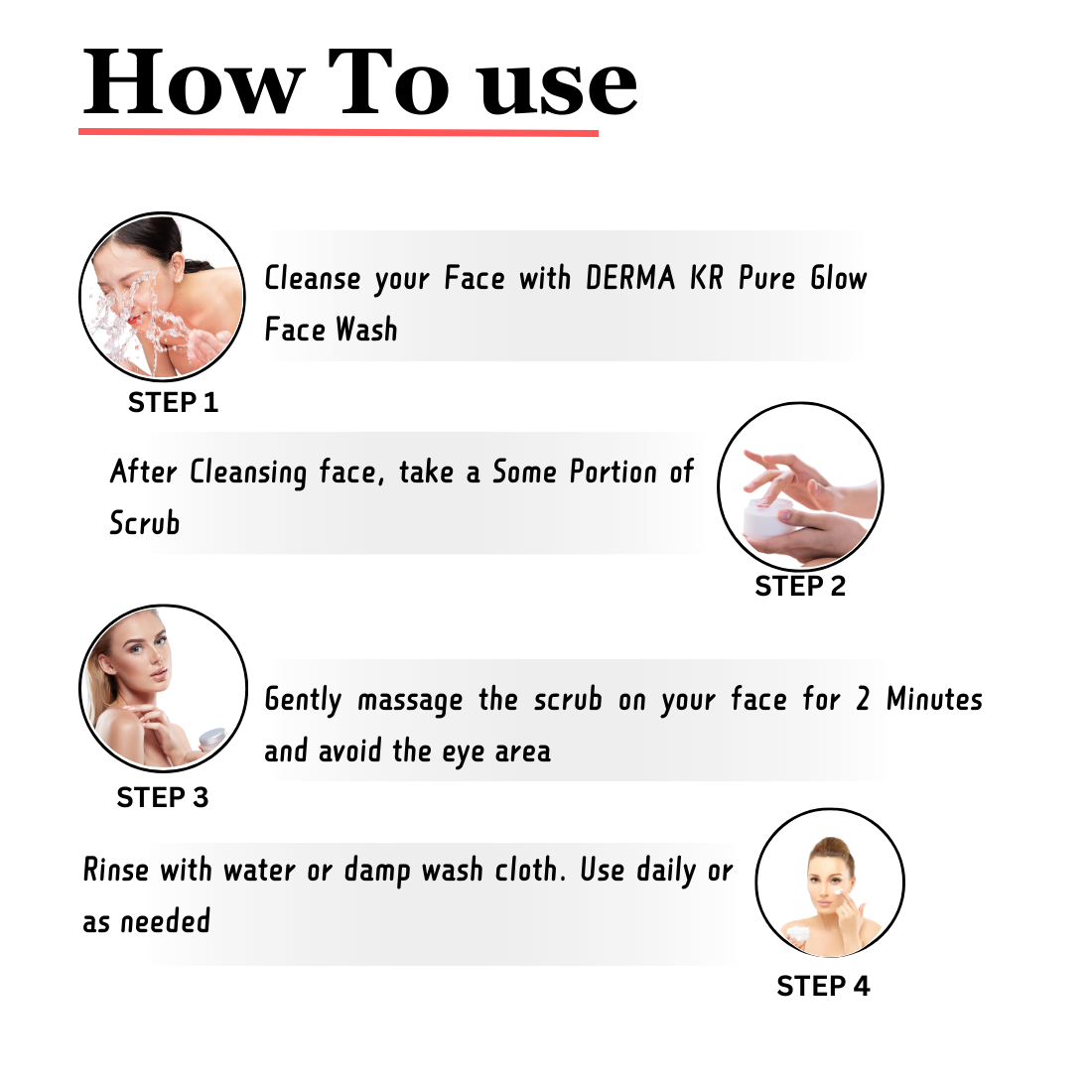 How To use

Cleanse your Face with DERMA KR Pure Glow Face Wash

STEP 1

After Cleansing face, take a Some Portion of Scrub

STEP 2

Gently massage the scrub on your face for 2 Minutes and avoid the eye area

STEP 3

Rinse with water or damp wash cloth. Use daily or as needed

STEP 4