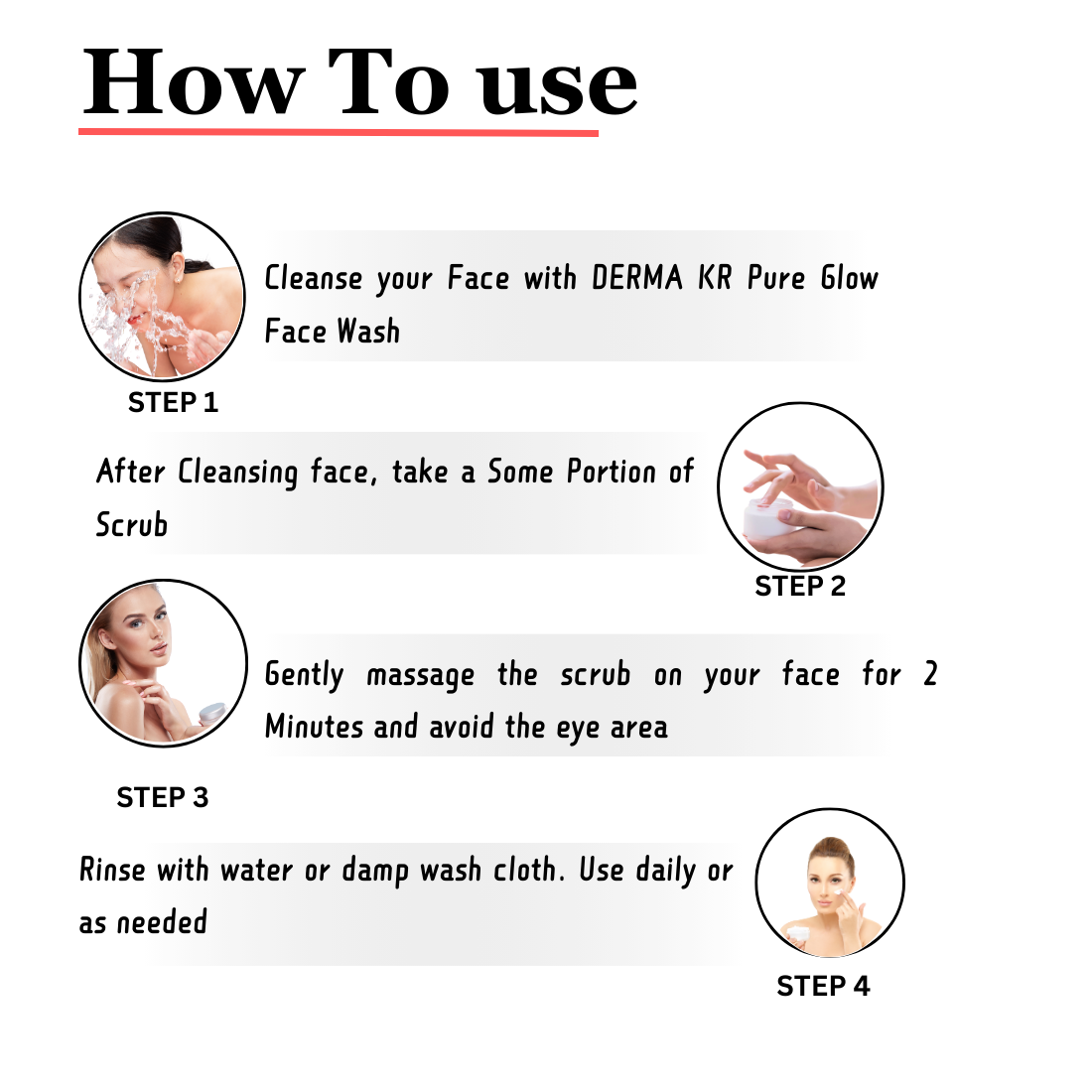 How To use

Cleanse your Face with DERMA KR Pure Glow Face Wash

STEP 1

After Cleansing face, take a Some Portion of Scrub

STEP 2

Gently massage the scrub on your face for 2 Minutes and avoid the eye area

STEP 3

Rinse with water or damp wash cloth. Use daily or as needed

STEP 4