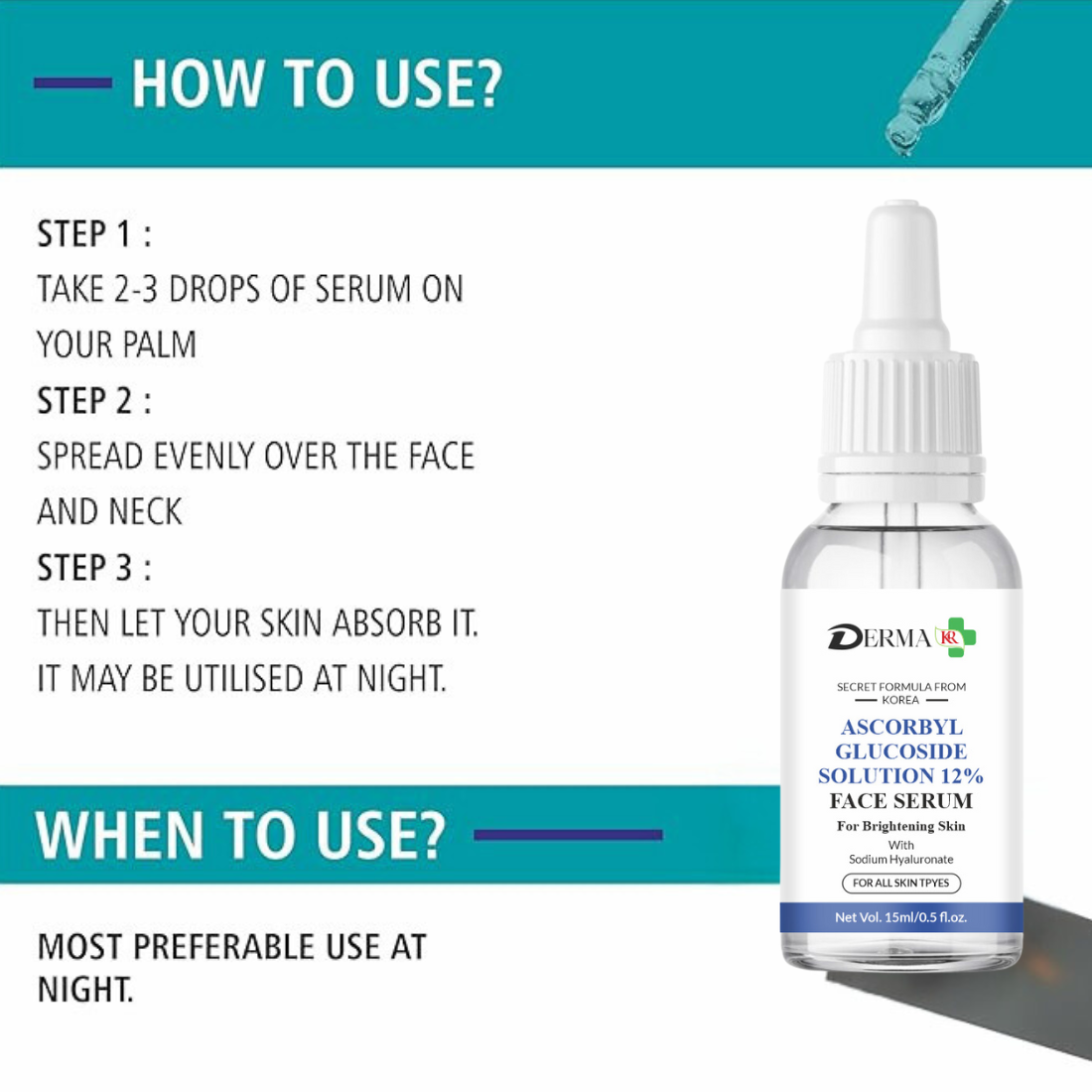 HOW TO USE?

STEP 1 :
TAKE 2-3 DROPS OF SERUM ON YOUR PALM
STEP 2 :
SPREAD EVENLY OVER THE FACE AND NECK
STEP 3 :
THEN LET YOUR SKIN ABSORB IT. IT MAY BE UTILISED AT NIGHT.

WHEN TO USE?

MOST PREFERABLE USE AT NIGHT.

DERMA KR

SECRET FORMULA FROM KOREA

ASCORBYL GLUCOSIDE SOLUTION 12%
FACE SERUM
For Brightening Skin
With
Sodium Hyaluronate
FOR ALL SKIN TPYES
Net Vol. 15ml/0.5 fl.oz.