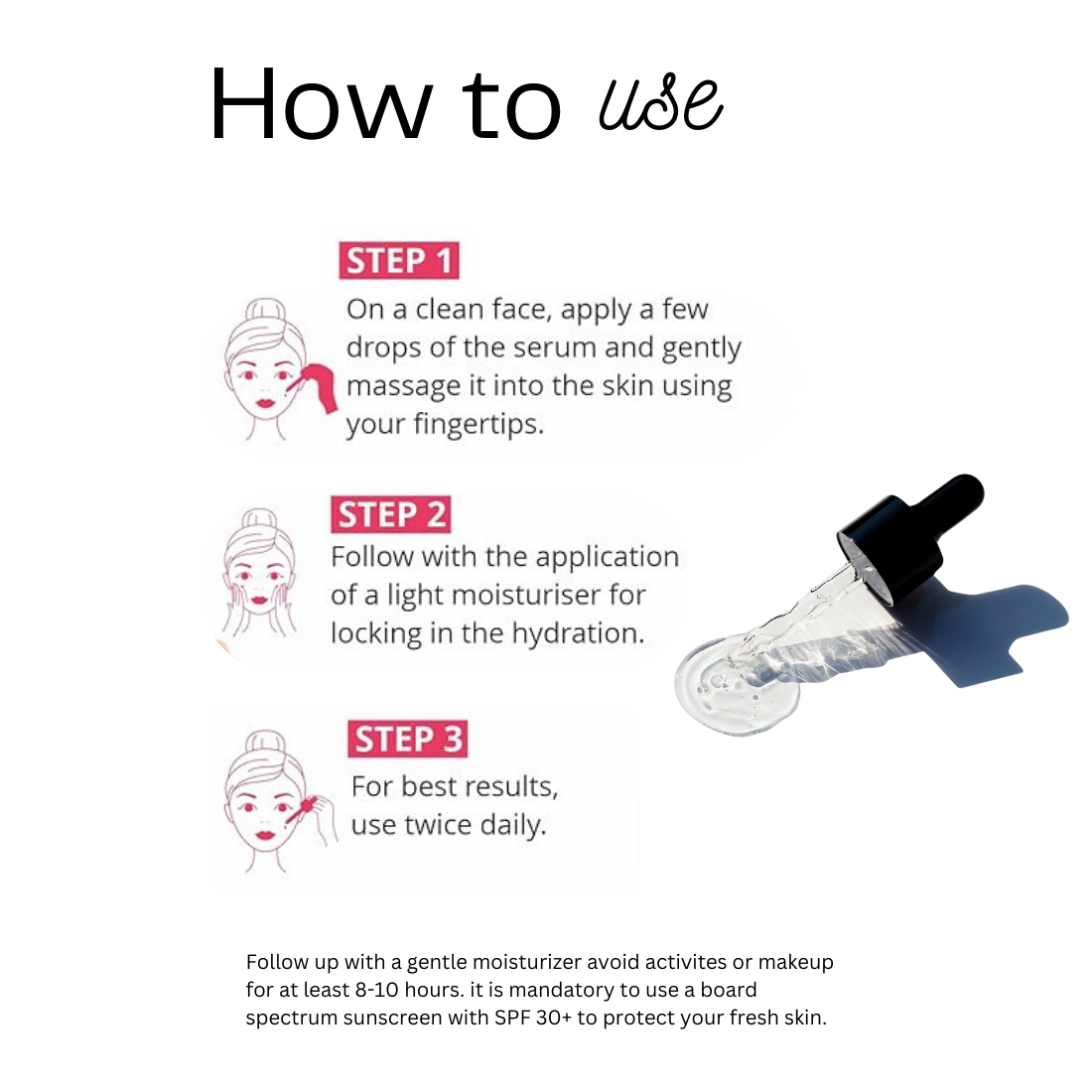 How to use

STEP 1

On a clean face, apply a few drops of the serum and gently massage it into the skin using your fingertips.

STEP 2

Follow with the application of a light moisturiser for locking in the hydration.

STEP 3

For best results, use twice daily.

Follow up with a gentle moisturizer avoid activites or makeup for at least 8-10 hours. it is mandatory to use a board spectrum sunscreen with SPF 30+ to protect your fresh skin.