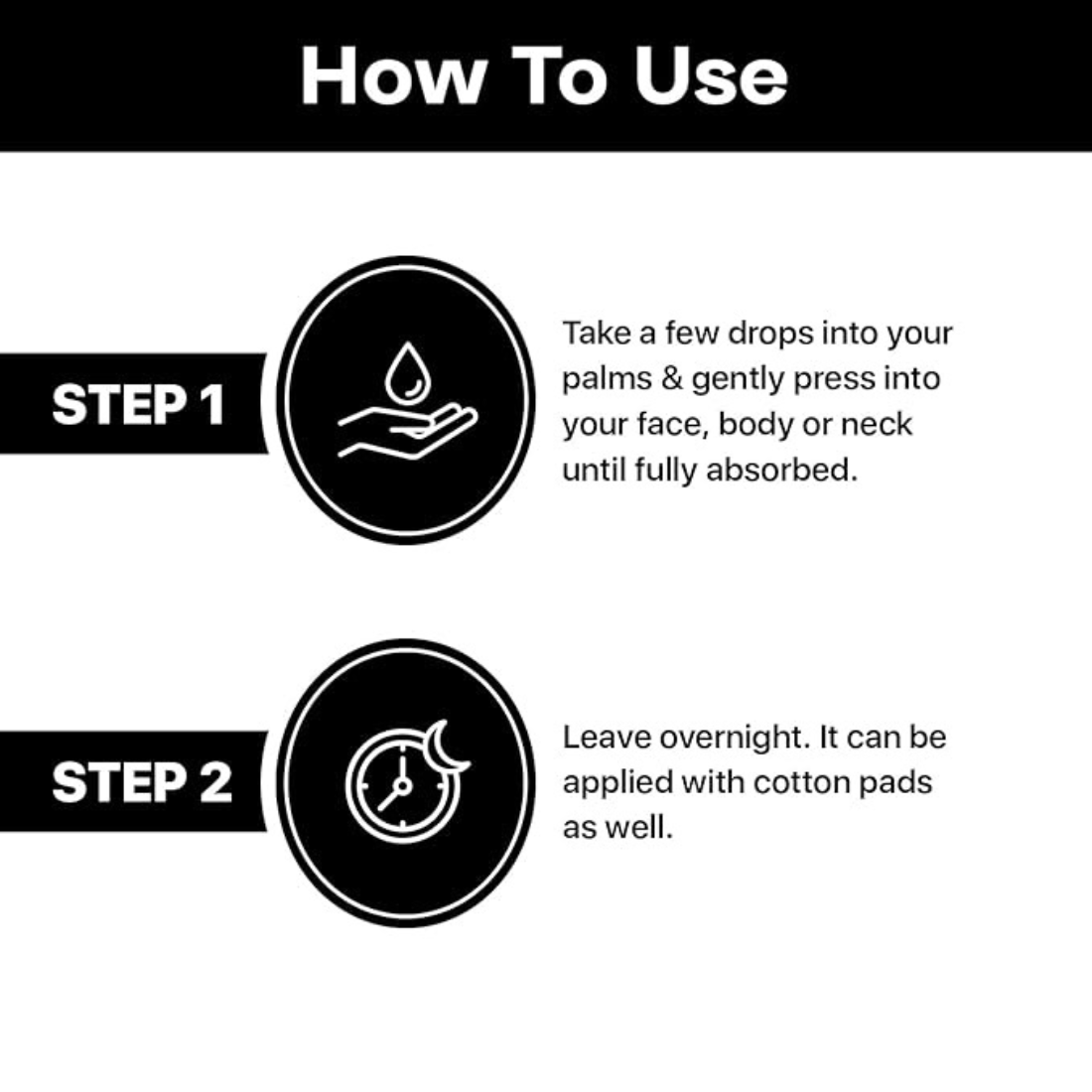 How To Use

STEP 1

Take a few drops into your palms & gently press into your face, body or neck until fully absorbed.

STEP 2

Leave overnight. It can be applied with cotton pads as well.